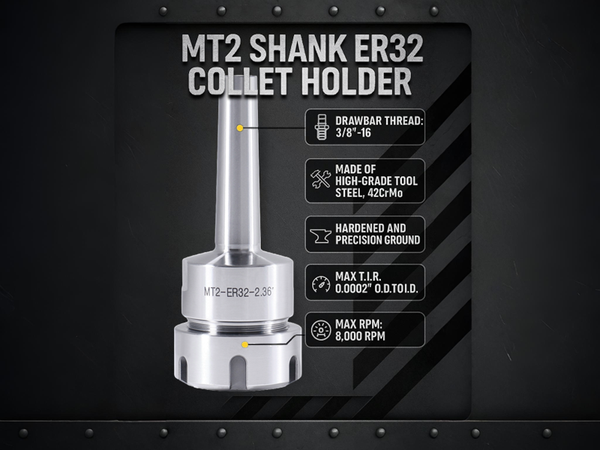 MT2 SHANK ER32 COLLET HOLDER

DRAWBAR THREAD: 3/8"-16

MADE OF HIGH-GRADE TOOL STEEL, 42CrMo

HARDENED AND PRECISION GROUND

MAX T.I.R. 0.0002" O.D.TOI.D.

MAX RPM: 8,000 RPM

MT2-ER32-2.36"