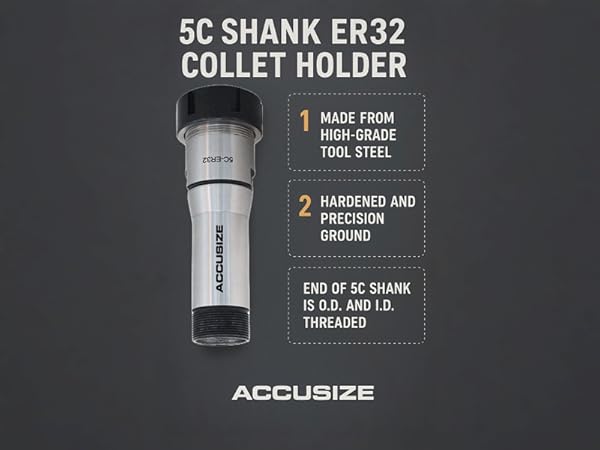 5C SHANK ER32
COLLET HOLDER

5C-ER32

ACCUSIZE

1 MADE FROM HIGH-GRADE TOOL STEEL

2 HARDENED AND PRECISION GROUND

END OF 5C SHANK IS O.D. AND I.D. THREADED

ACCUSIZE