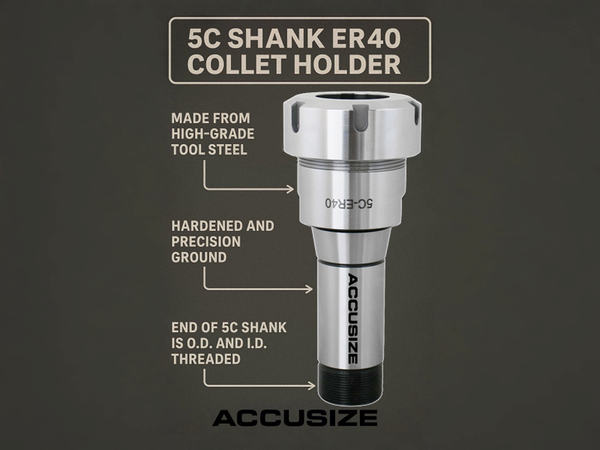 5C SHANK ER40 COLLET HOLDER

MADE FROM HIGH-GRADE TOOL STEEL

5C-ER40

HARDENED AND PRECISION GROUND

ACCUSIZE

END OF 5C SHANK IS O.D. AND I.D. THREADED

ACCUSIZE