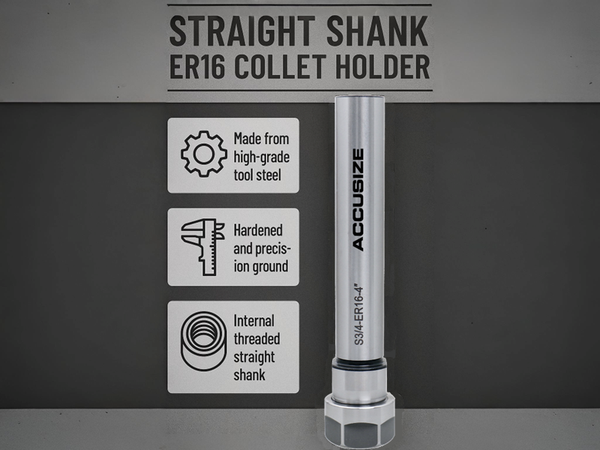 STRAIGHT SHANK
ER16 COLLET HOLDER

Made from high-grade tool steel

Hardened and precision ground

Internal threaded straight shank

ACCUSIZE

S3/4-ER16-4"