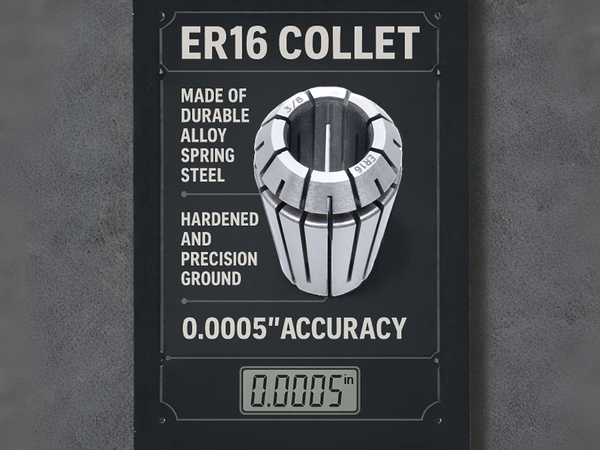 ER16 COLLET

MADE OF DURABLE ALLOY SPRING STEEL

3/8

ER16

HARDENED AND PRECISION GROUND

0.0005"ACCURACY

0.0005 in